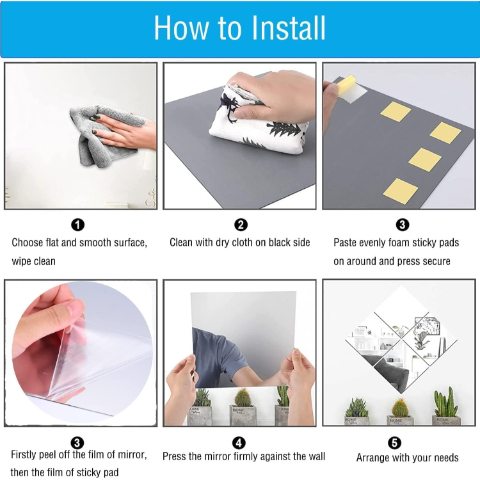 How to Install

1
Choose flat and smooth surface, wipe clean

2
Clean with dry cloth on black side

3
Paste evenly foam sticky pads on around and press secure

3
Firstly peel off the film of mirror, then the film of sticky pad

4
Press the mirror firmly against the wall

5
Arrange with your needs