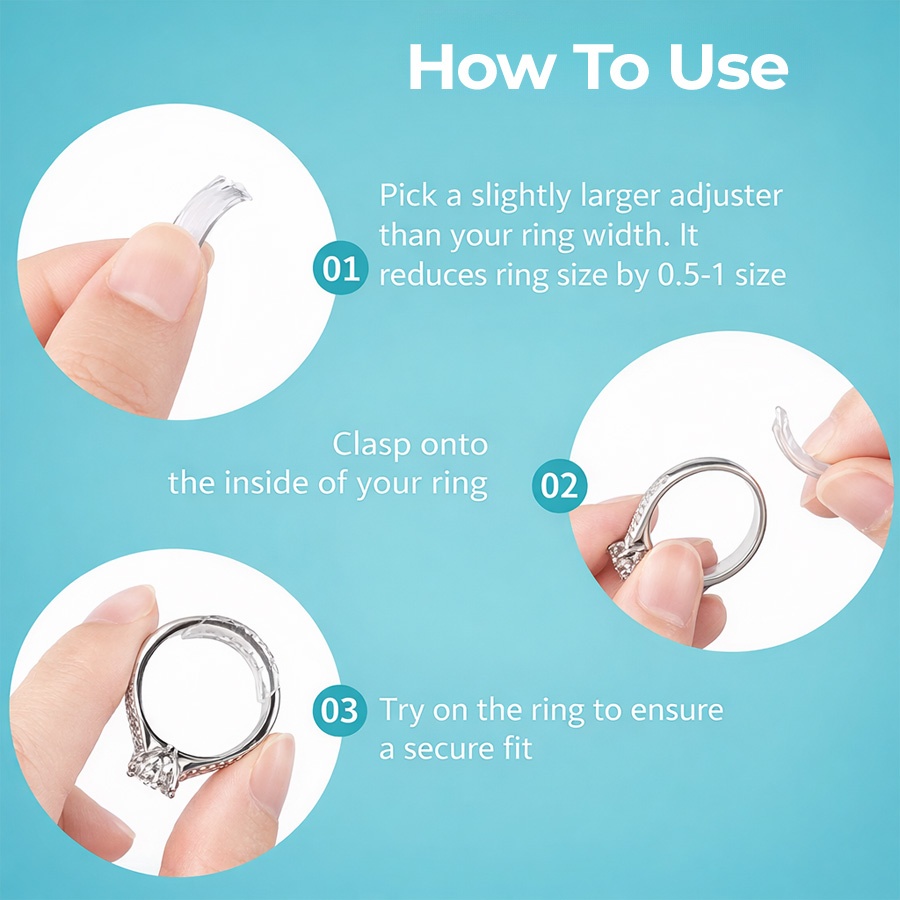 How To Use

01 Pick a slightly larger adjuster than your ring width. It reduces ring size by 0.5-1 size

Clasp onto the inside of your ring 02

03 Try on the ring to ensure a secure fit