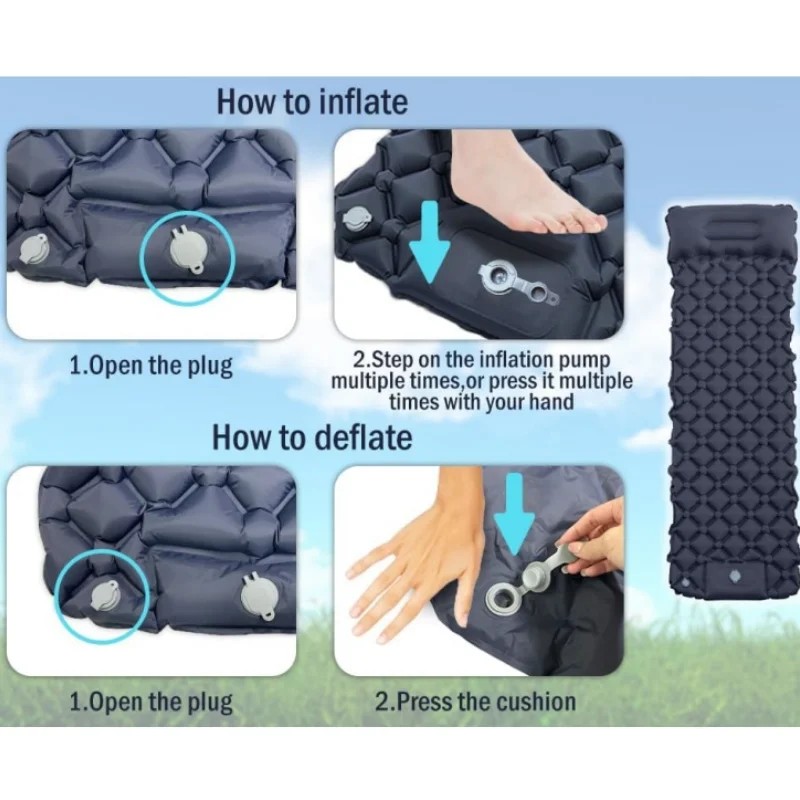 How to inflate

1.Open the plug

2.Step on the inflation pump multiple times,or press it multiple times with your hand

How to deflate

1.Open the plug

2.Press the cushion